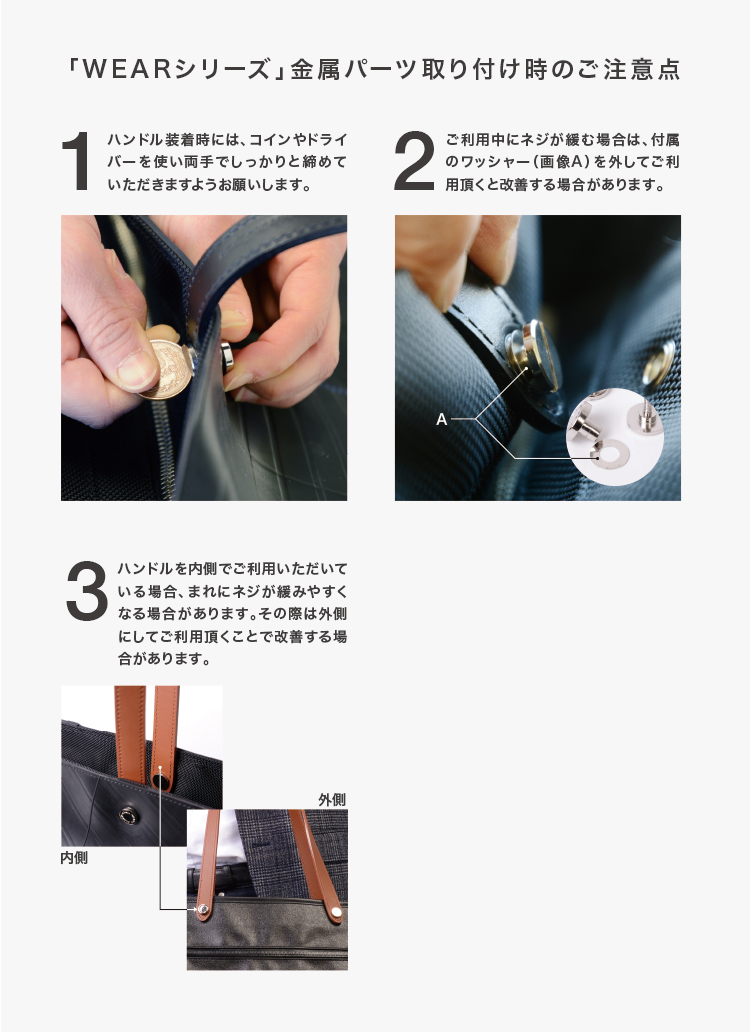 「WEARシリーズ」金属パーツ取り付け時のご注意点

1 ハンドル装着時には、コインやドライバーを使い両手でしっかりと締めていただきますようお願いします。

2 ご利用中にネジが緩む場合は、付属のワッシャー（画像A）を外してご利用頂くと改善する場合があります。

A

3 ハンドルを内側でご利用いただいている場合、まれにネジが緩みやすくなる場合があります。その際は外側にしてご利用頂くことで改善する場合があります。

外側

内側